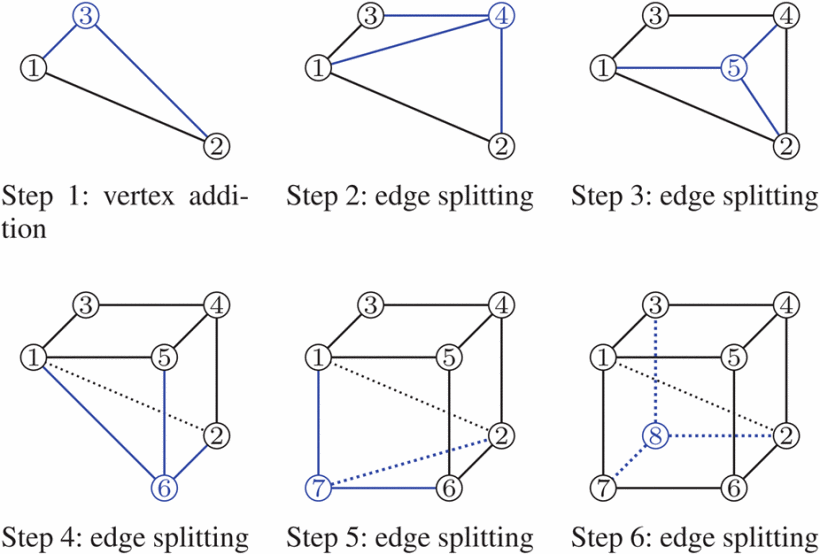 3
1
2
Step 1: vertex addition

3
4
1
2
Step 2: edge splitting

3
4
1
5
2
Step 3: edge splitting

3
4
1
5
2
6
Step 4: edge splitting

3
4
1
5
2
7
6
Step 5: edge splitting

3
4
1
5
8
2
7
6
Step 6: edge splitting